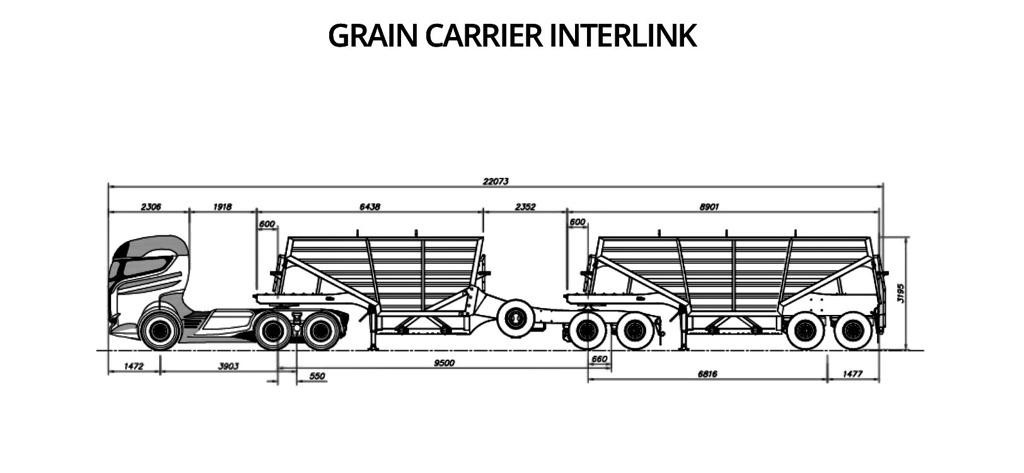 GRAIN CARRIER INTERLINK

22073

2306 1918 6438 2352 8901

600 600

3195

1472 3903 550 9500 660 6816 1477